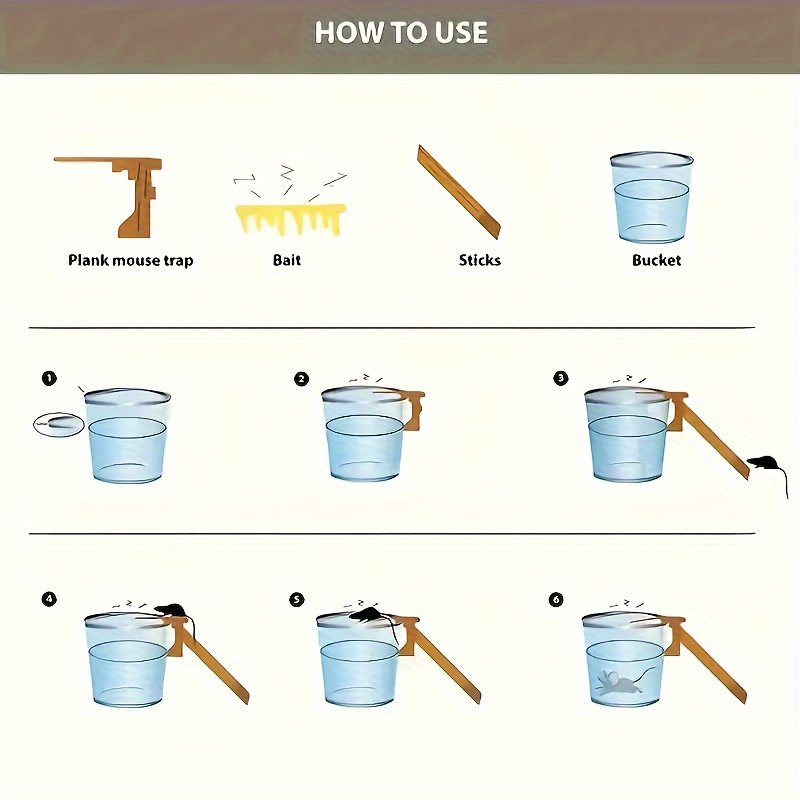 HOW TO USE

Plank mouse trap

Bait

Sticks

Bucket

1

2

3

4

5

6